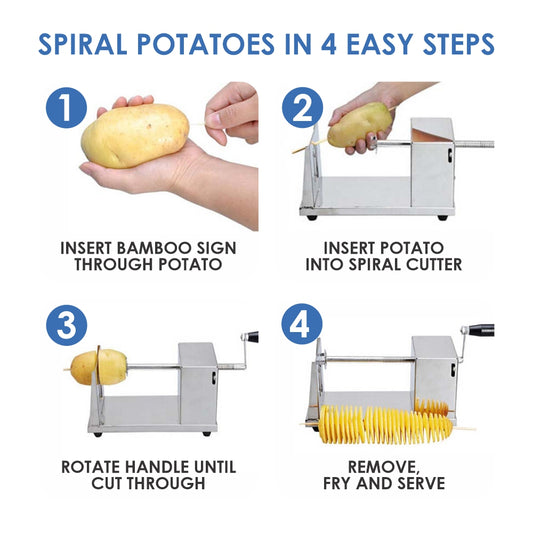 SPIRAL POTATOES IN 4 EASY STEPS

1

INSERT BAMBOO SIGN THROUGH POTATO

2

INSERT POTATO INTO SPIRAL CUTTER

3

ROTATE HANDLE UNTIL CUT THROUGH

4

REMOVE, FRY AND SERVE